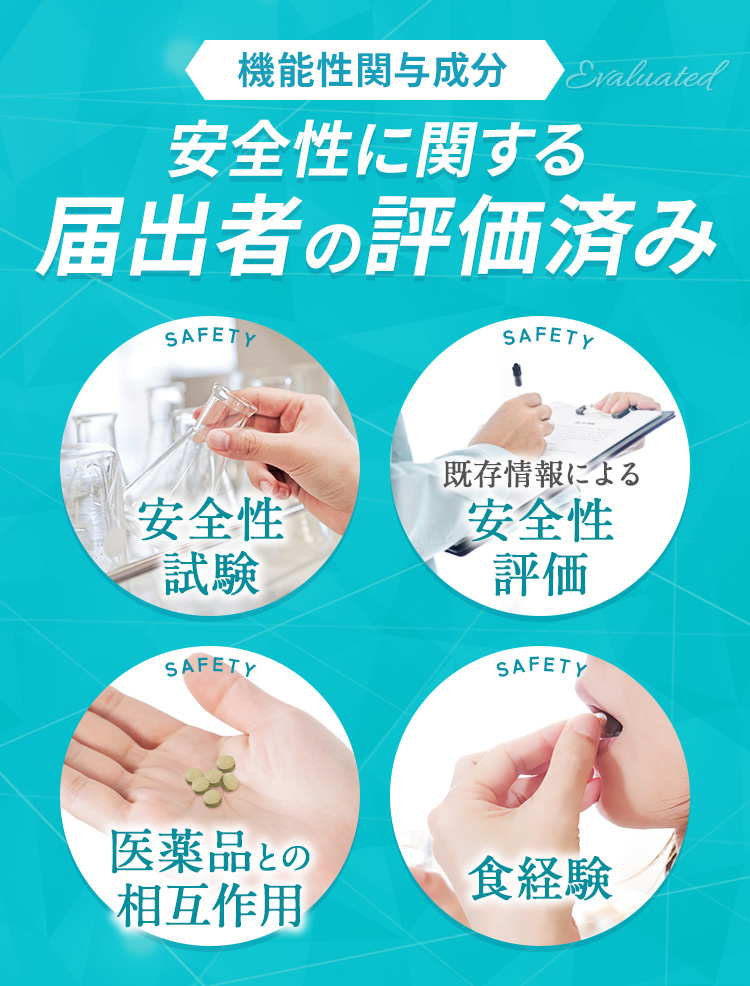 機能性関与成分

Evaluated

安全性に関する
届出者の評価済み

SAFETY
安全性
試験

SAFETY
既存情報による
安全性
評価

SAFETY
医薬品との
相互作用

SAFETY
食経験